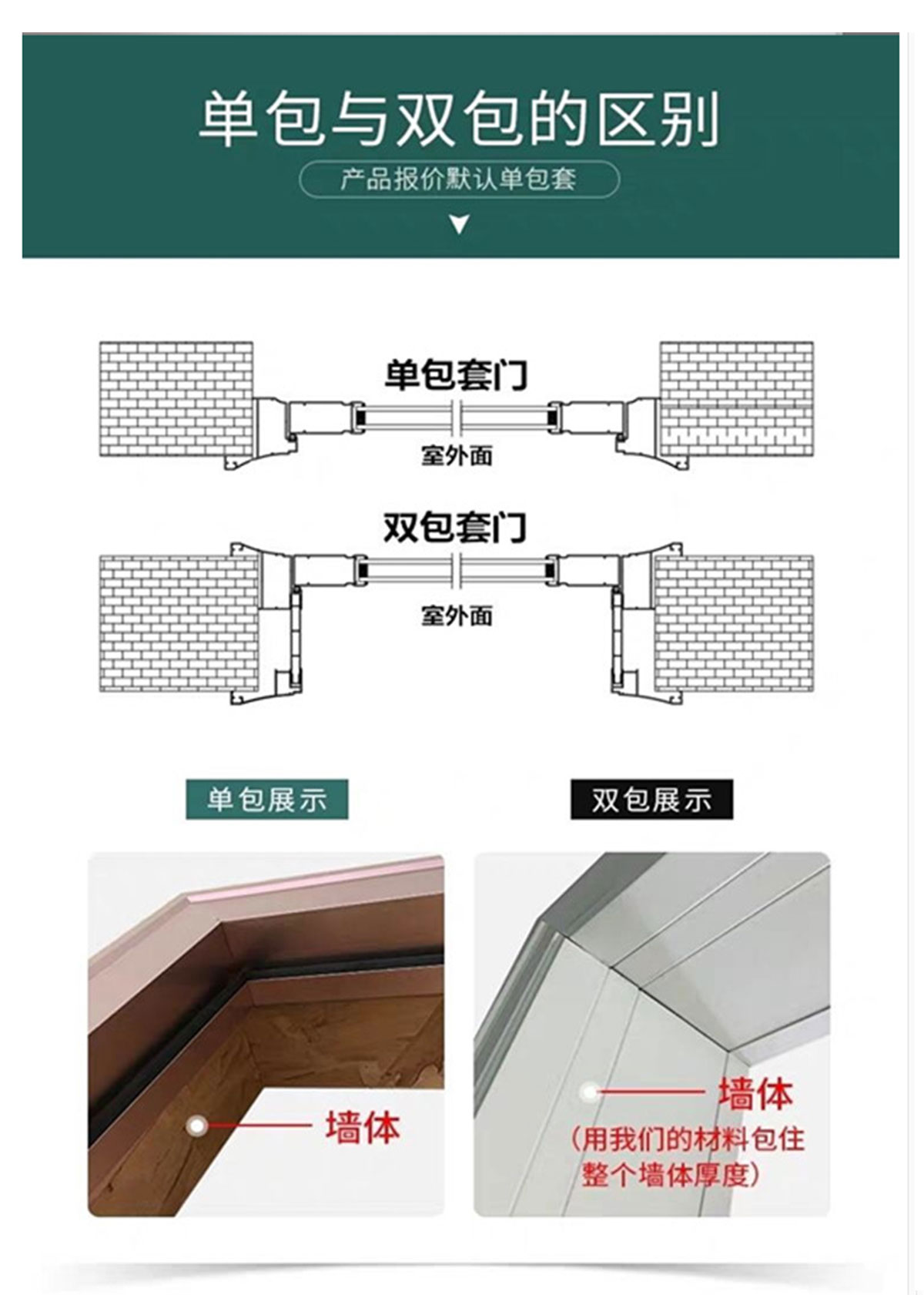 单包与双包的区别

产品报价默认单包套

单包套门

室外面

双包套门

室外面

单包展示

双包展示

墙体

墙体
(用我们的材料包住整个墙体厚度)